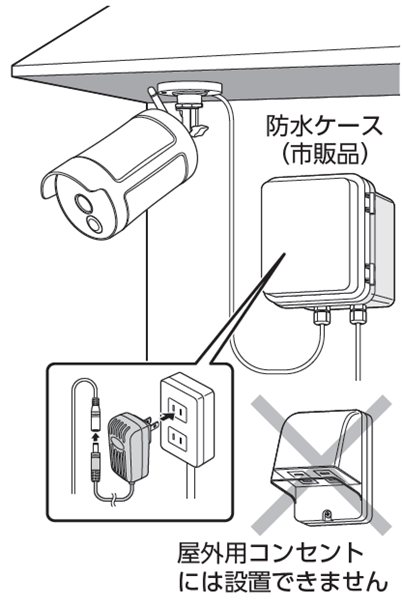 防水ケース
(市販品)

屋外用コンセント
には設置できません